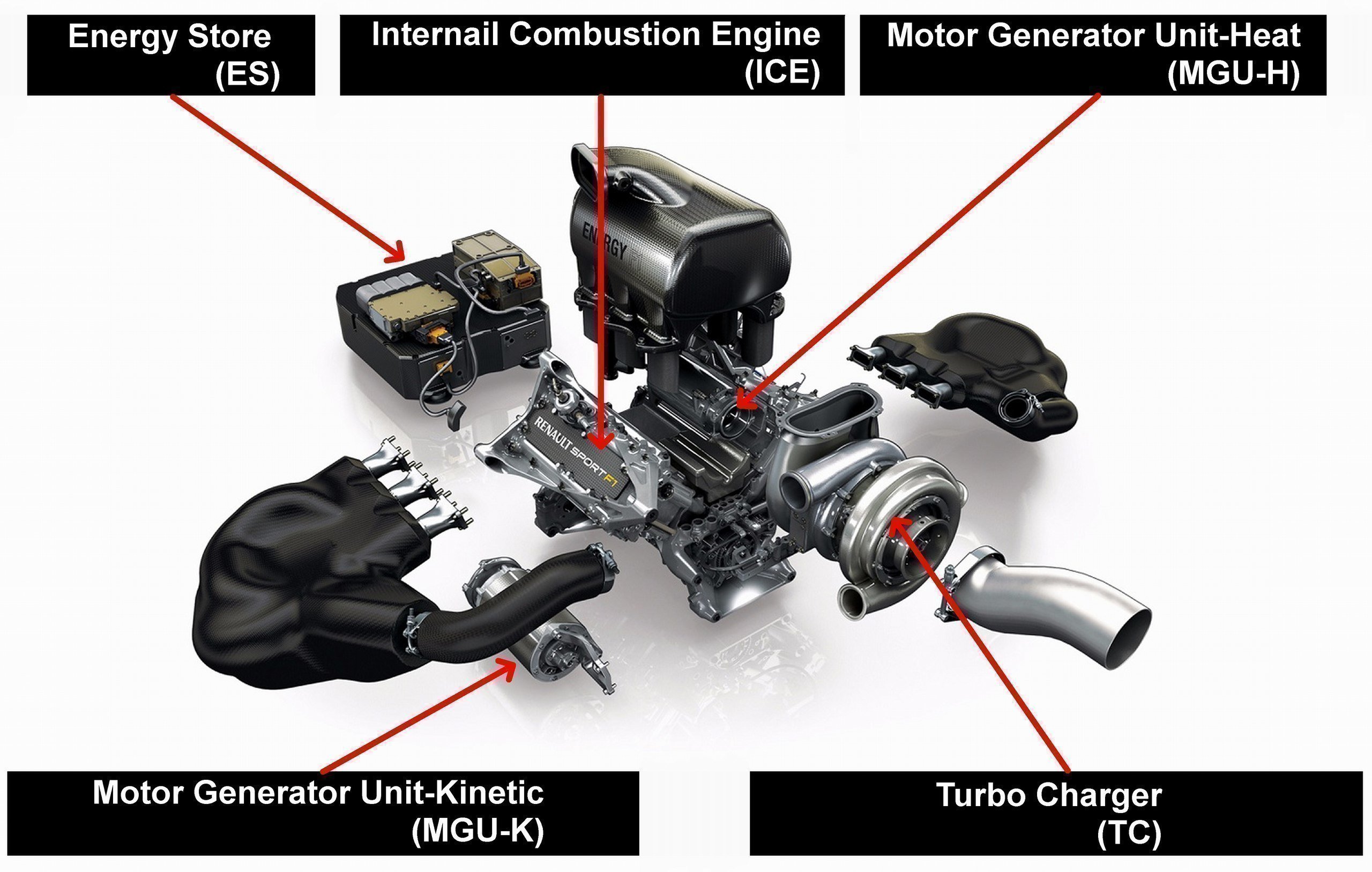 Energy Store
(ES)

Internail Combustion Engine
(ICE)

Motor Generator Unit-Heat
(MGU-H)

ENERGY

RENAULT SPORT F1

Motor Generator Unit-Kinetic
(MGU-K)

Turbo Charger
(TC)